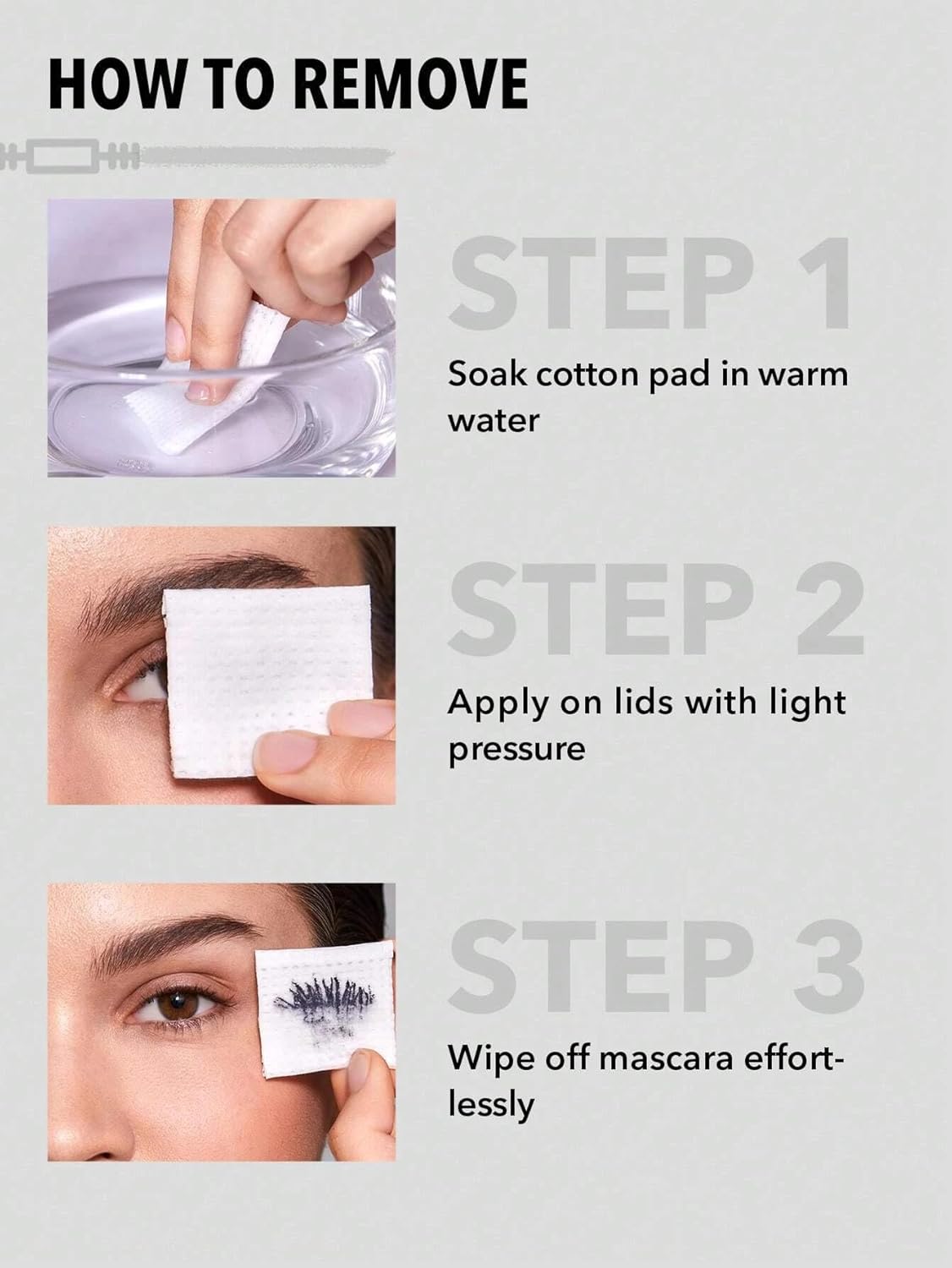 HOW TO REMOVE

STEP 1

Soak cotton pad in warm water

STEP 2

Apply on lids with light pressure

STEP 3

Wipe off mascara effortlessly