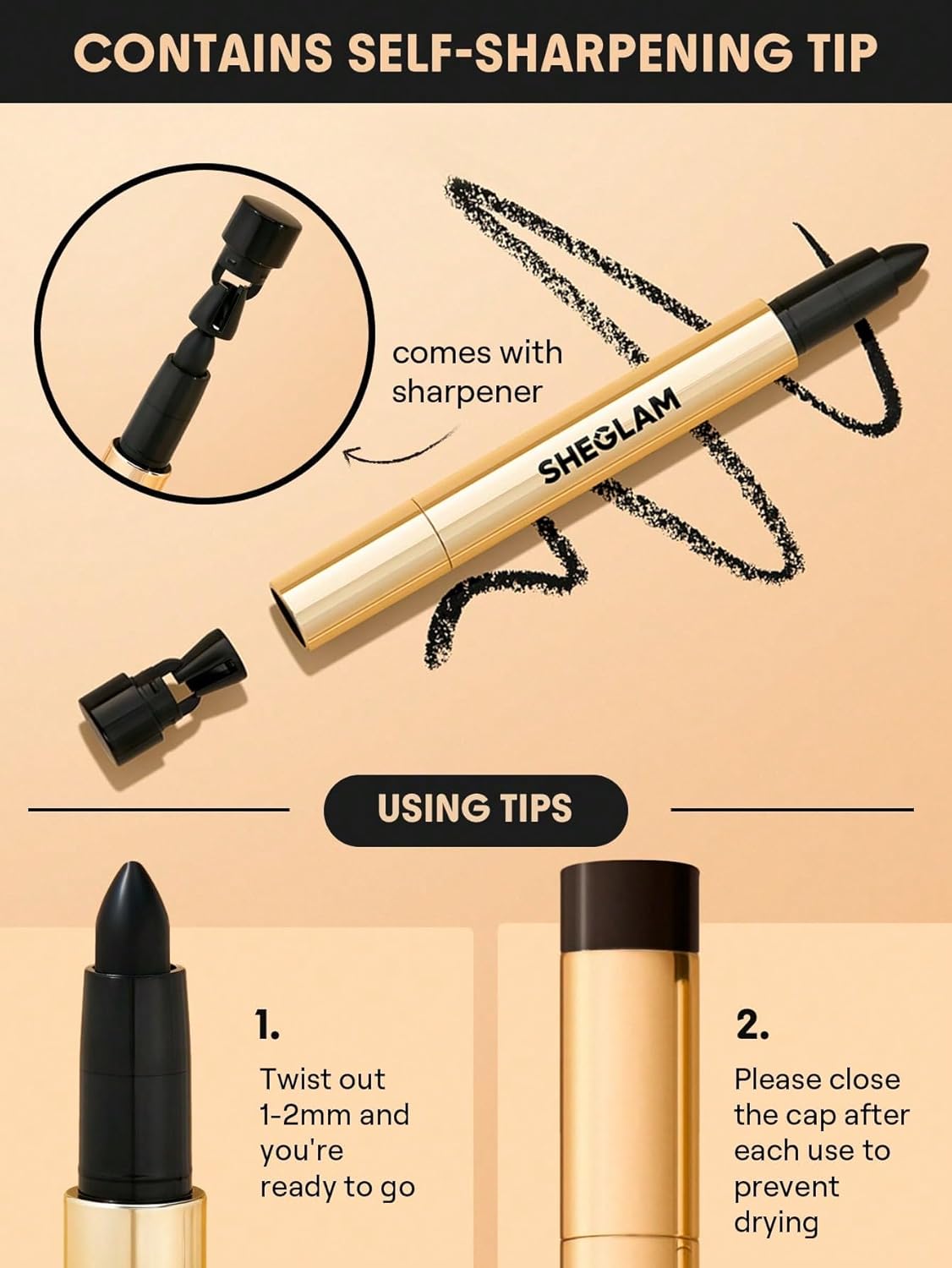 CONTAINS SELF-SHARPENING TIP

comes with sharpener

SHEGLAM

USING TIPS

1.

Twist out 1-2mm and you're ready to go

2.

Please close the cap after each use to prevent drying