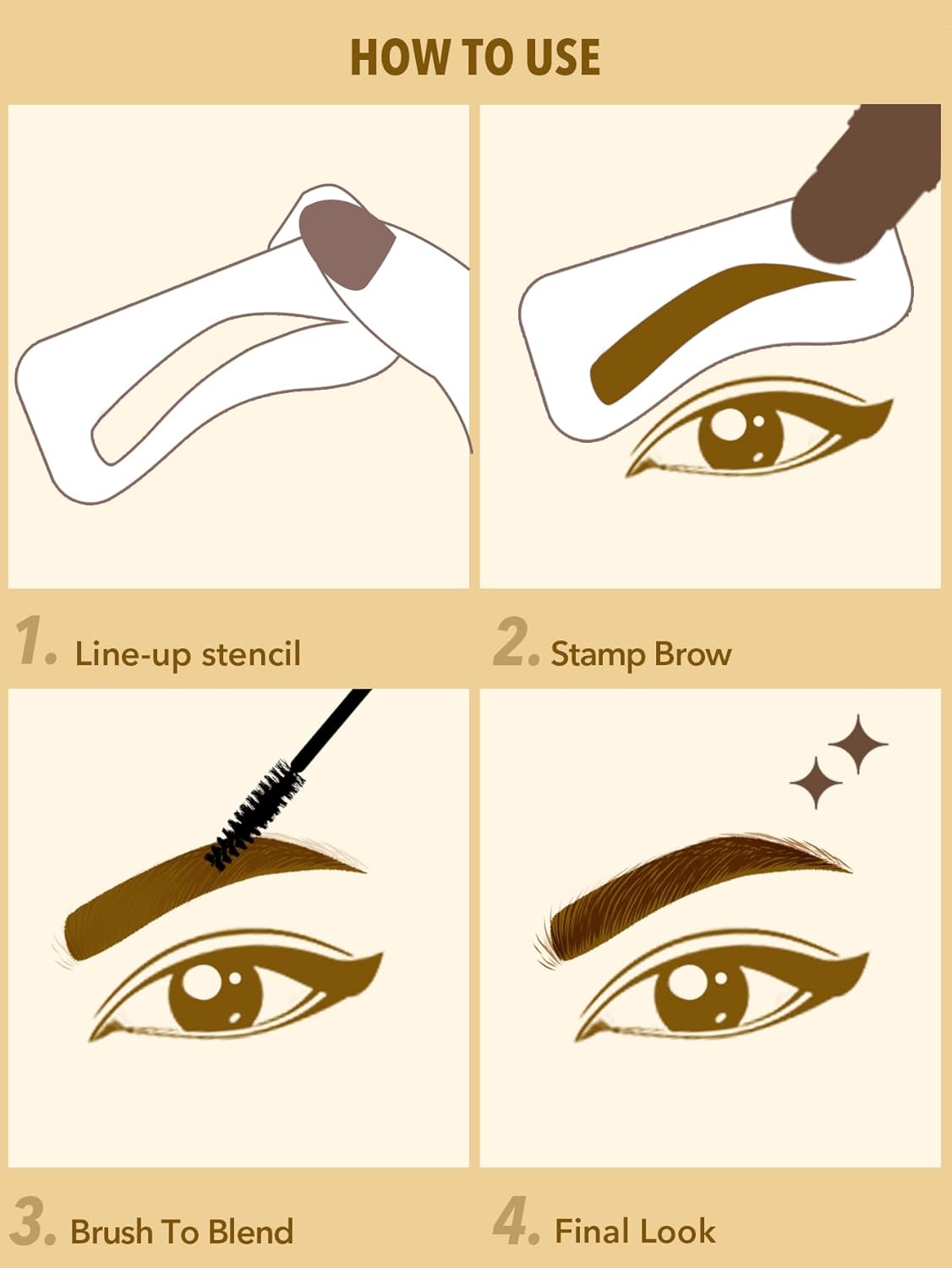 HOW TO USE

1. Line-up stencil

2. Stamp Brow

3. Brush To Blend

4. Final Look