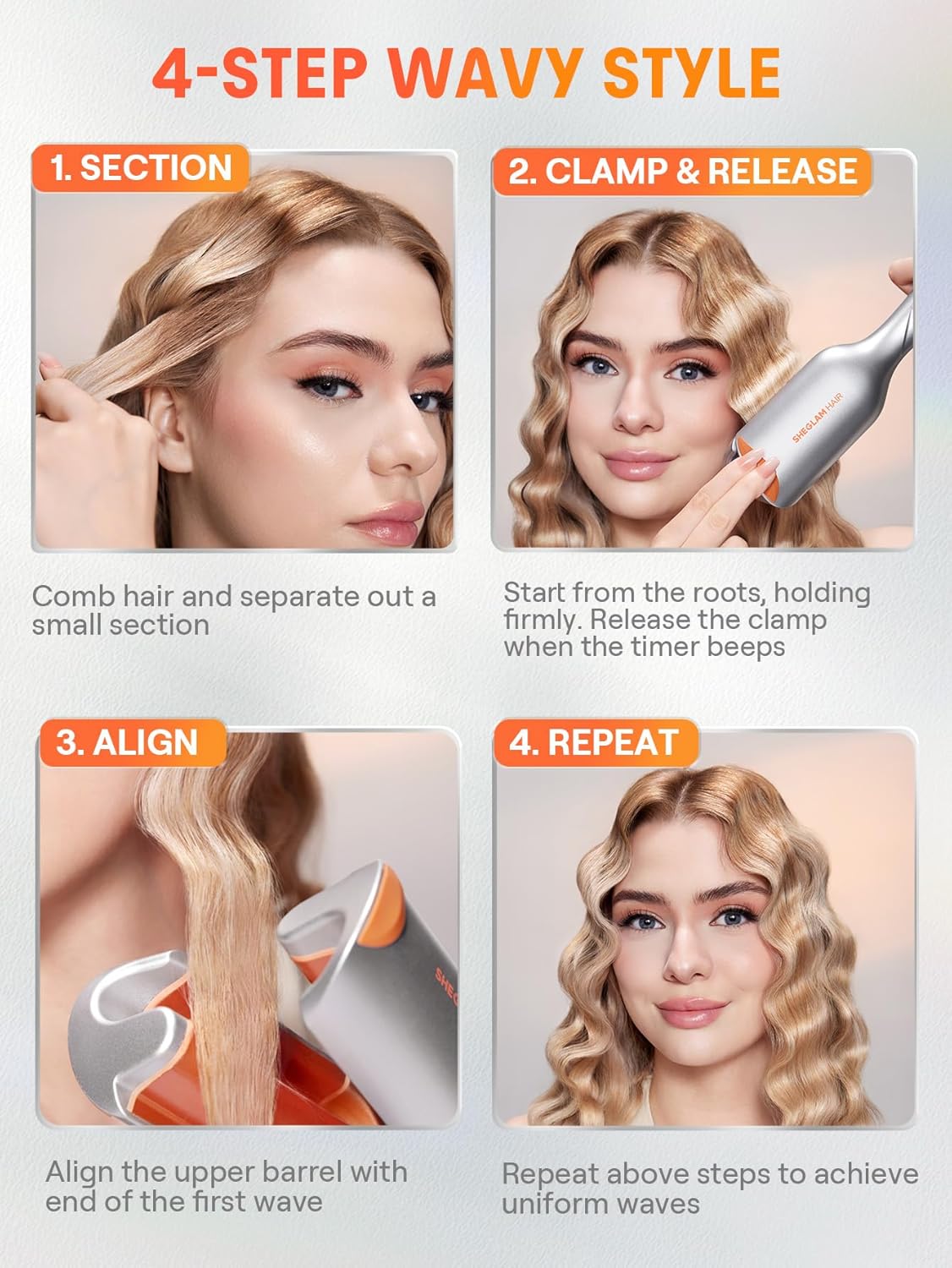 4-STEP WAVY STYLE

1. SECTION

Comb hair and separate out a small section

2. CLAMP & RELEASE

SHEGLAM HAIR

Start from the roots, holding firmly. Release the clamp when the timer beeps

3. ALIGN

SHEG

Align the upper barrel with end of the first wave

4. REPEAT

Repeat above steps to achieve uniform waves