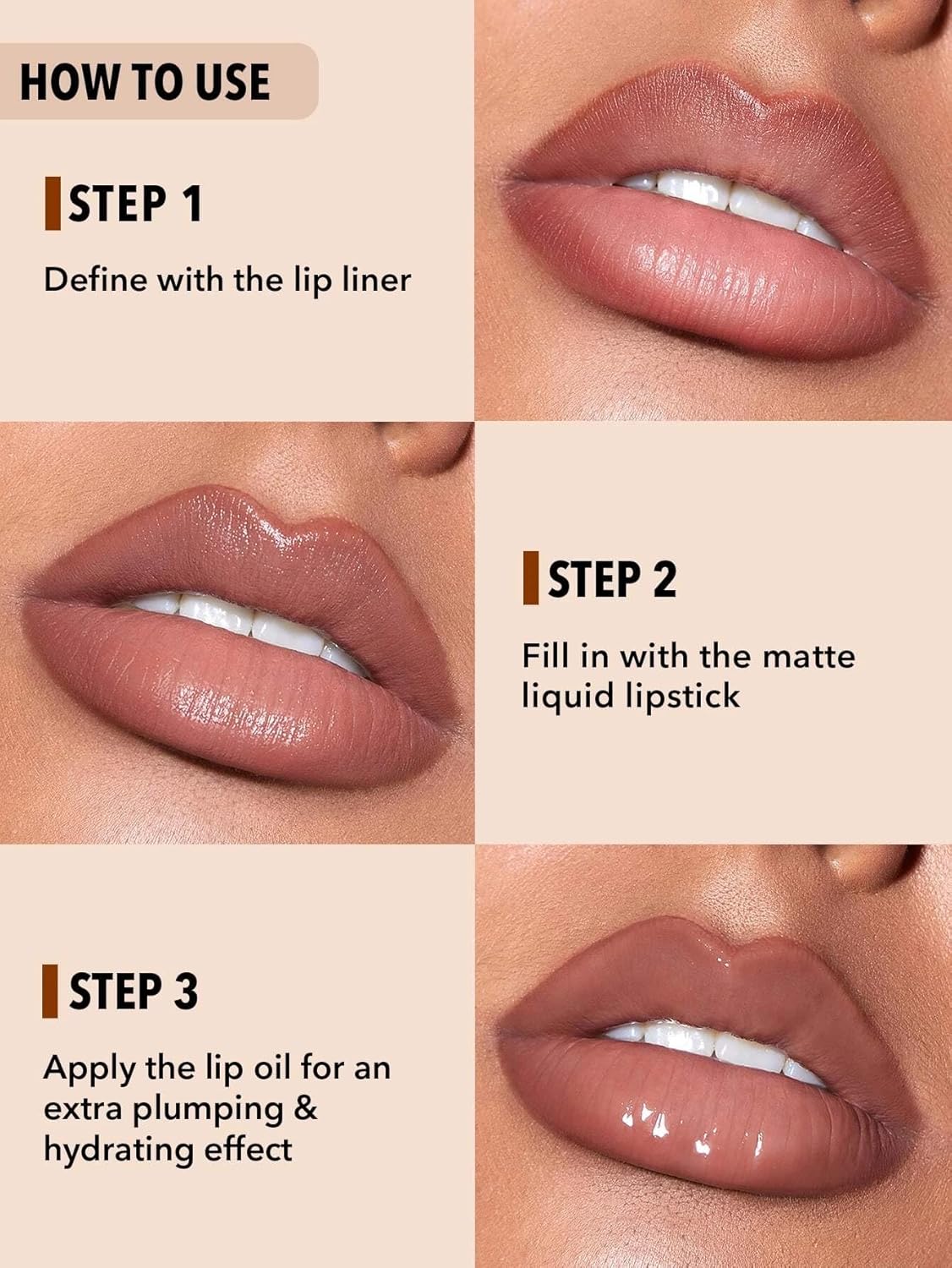 HOW TO USE

STEP 1

Define with the lip liner

STEP 2

Fill in with the matte liquid lipstick

STEP 3

Apply the lip oil for an extra plumping & hydrating effect