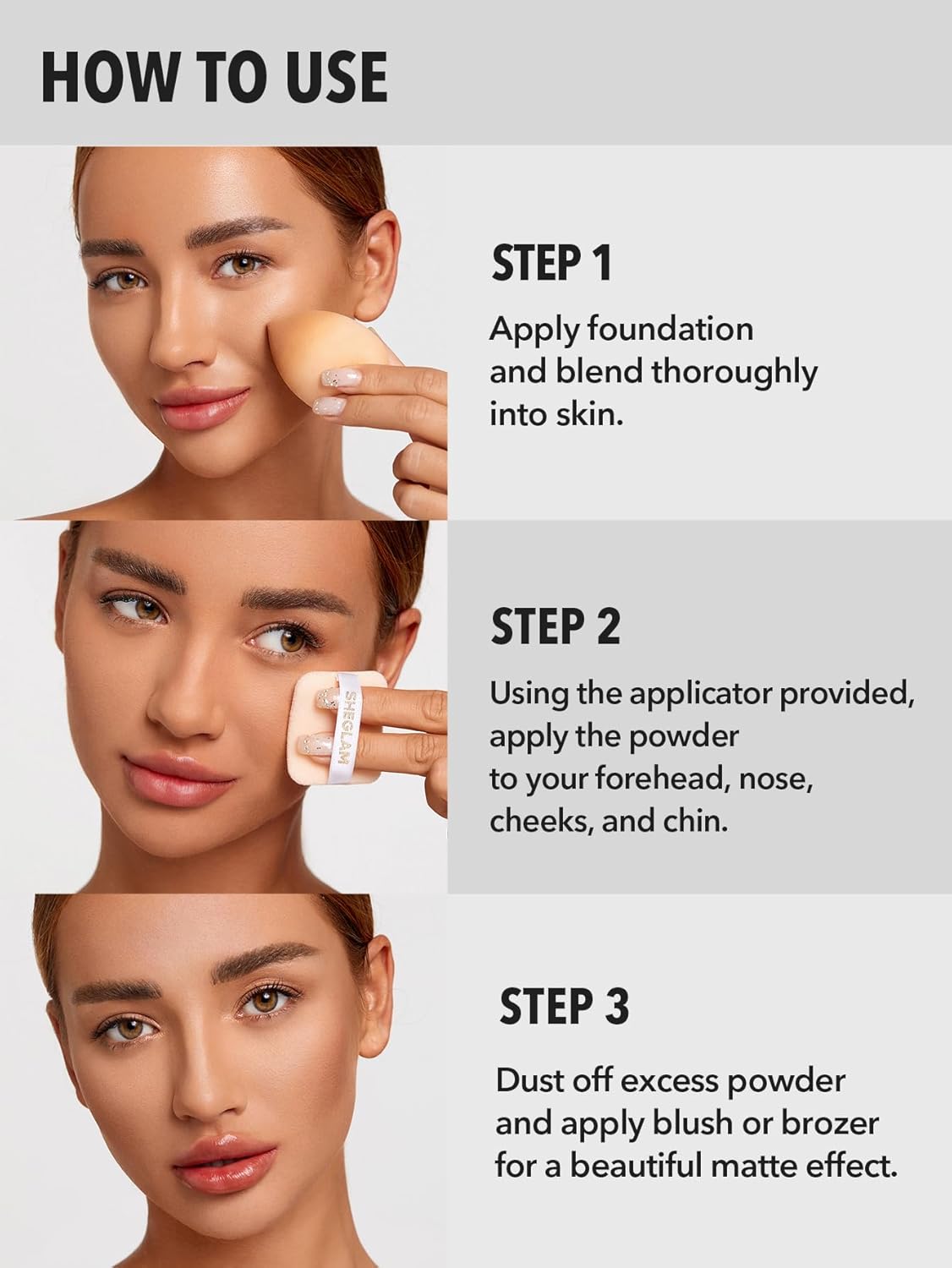 HOW TO USE

STEP 1

Apply foundation and blend thoroughly into skin.

SHEGLAM

STEP 2

Using the applicator provided, apply the powder to your forehead, nose, cheeks, and chin.

STEP 3

Dust off excess powder and apply blush or brozer for a beautiful matte effect.